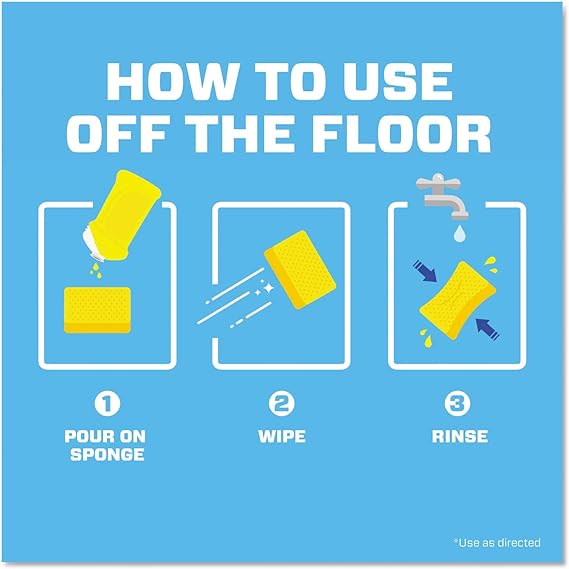 HOW TO USE
OFF THE FLOOR

1
POUR ON SPONGE

2
WIPE

3
RINSE

*Use as directed