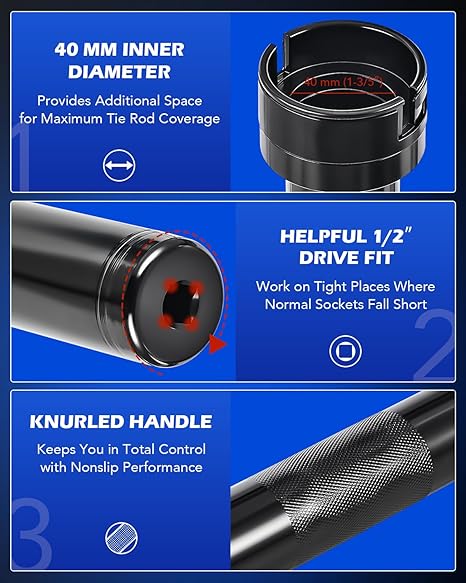 40 MM INNER DIAMETER

Provides Additional Space for Maximum Tie Rod Coverage

1

40 mm (1-3/5")

HELPFUL 1/2" DRIVE FIT

Work on Tight Places Where Normal Sockets Fall Short

2

KNURLED HANDLE

Keeps You in Total Control with Nonslip Performance

3