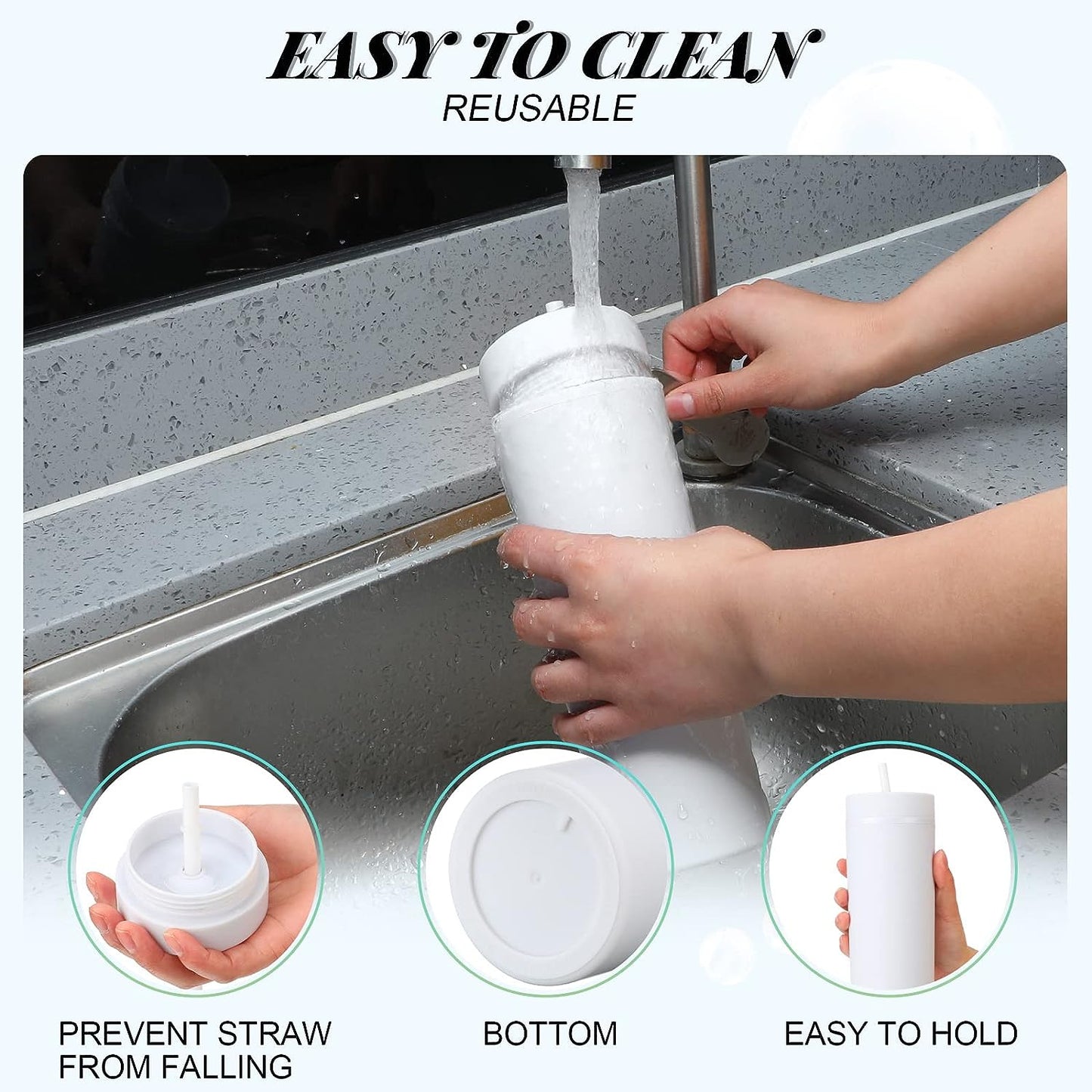 EASY TO CLEAN
REUSABLE

PREVENT STRAW FROM FALLING

BOTTOM

EASY TO HOLD